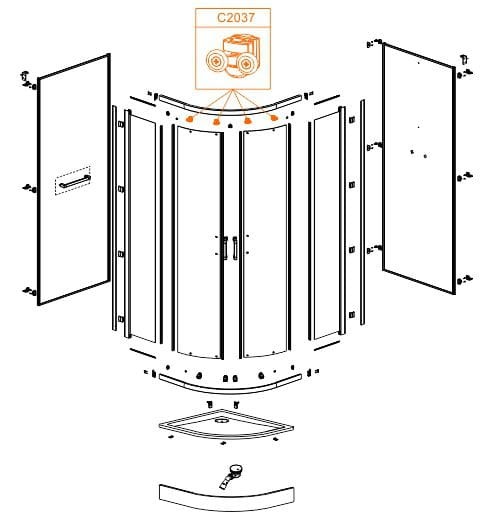 C2037