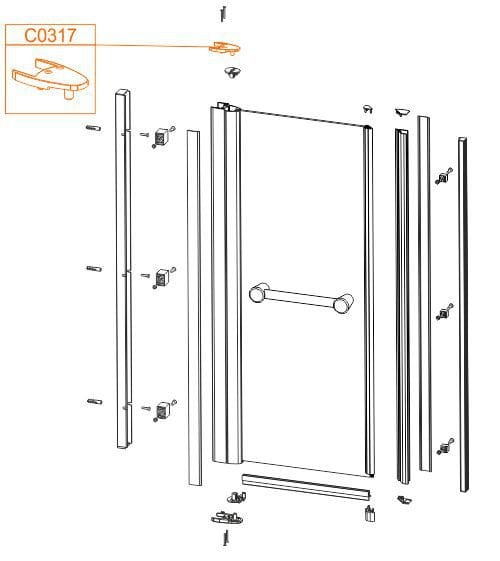 C0317