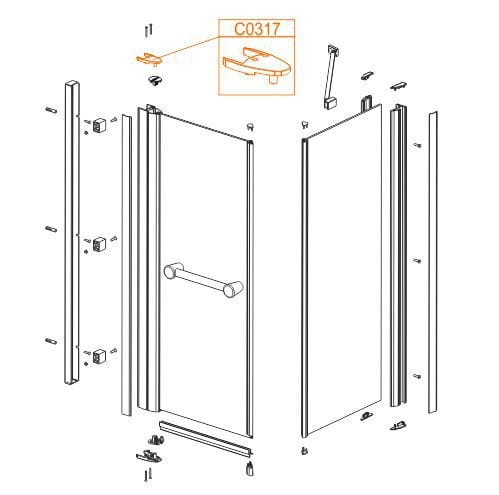 C0317