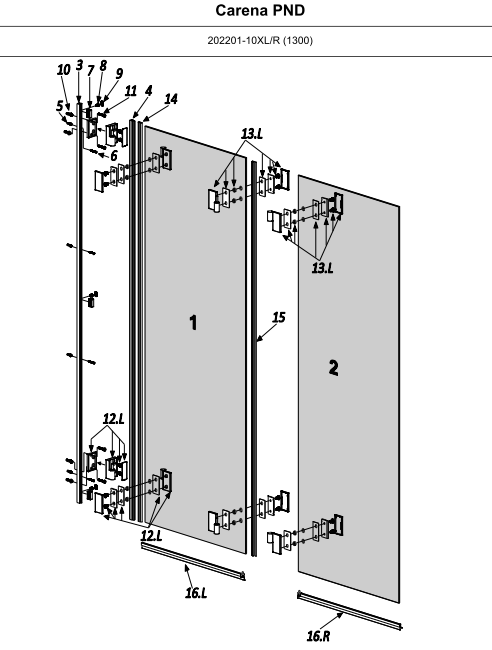 Carena PND

202201-10XL/R (1300)

10
3
7
8
9
11
4
14
5
6
13.L
13.L
1
15
2
12.L
12.L
16.L
16.R