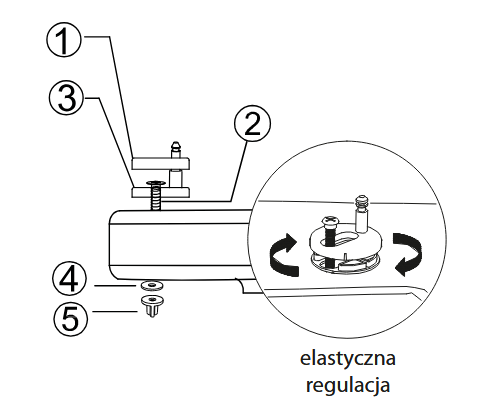 1
3
2
4
5
elastyczna regulacja